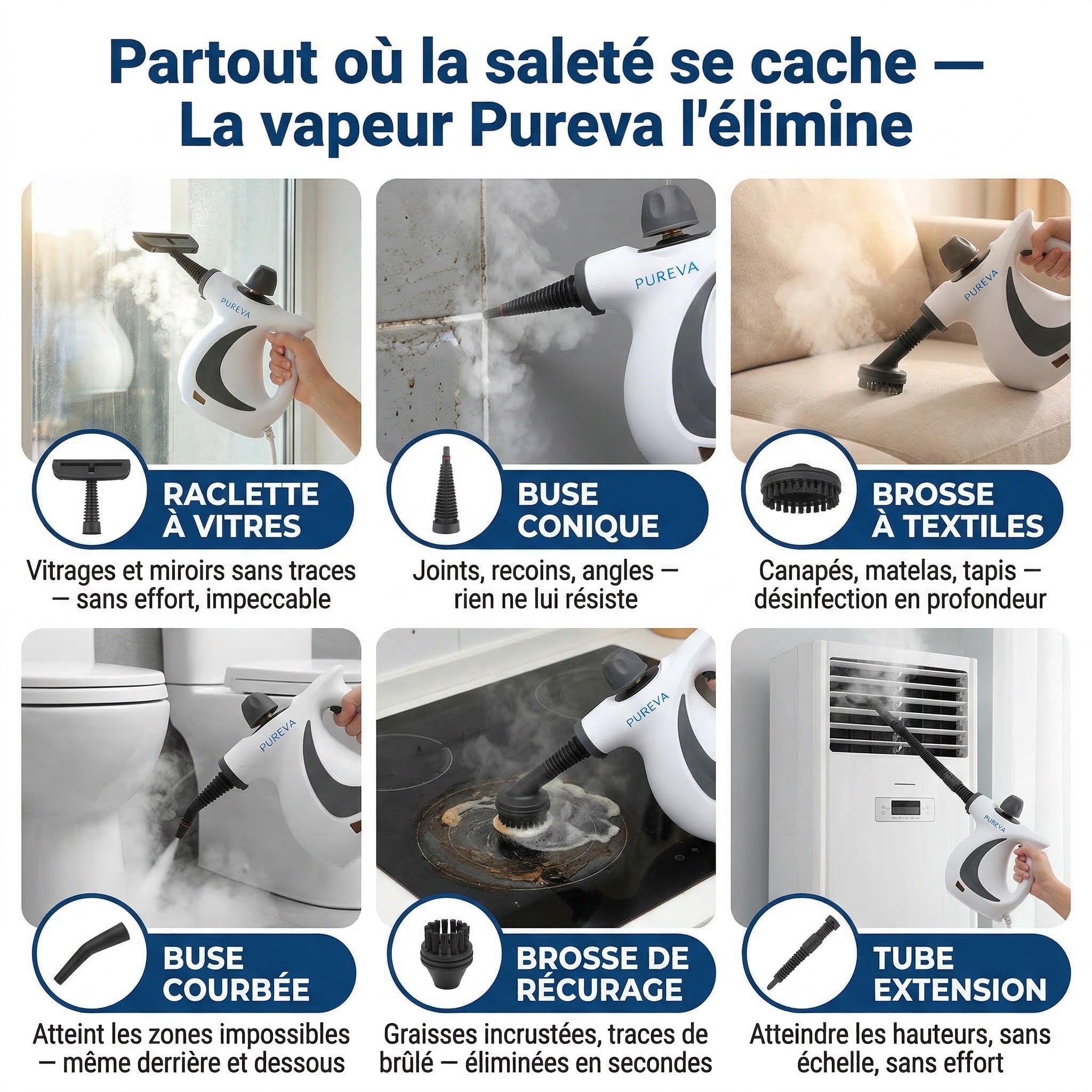 Partout où la saleté se cache — La vapeur Pureva l'élimine

PUREVA

RACLETTE À VITRES

Vitrages et miroirs sans traces — sans effort, impeccable

PUREVA

BUSE CONIQUE

Joints, recoins, angles — rien ne lui résiste

PUREVA

BROSSE À TEXTILES

Canapés, matelas, tapis — désinfection en profondeur

PUREVA

BUSE COURBÉE

Atteint les zones impossibles — même derrière et dessous

PUREVA

BROSSE DE RÉCURAGE

Graisses incrustées, traces de brûlé — éliminées en secondes

PUREVA

TUBE EXTENSION

Atteindre les hauteurs, sans échelle, sans effort